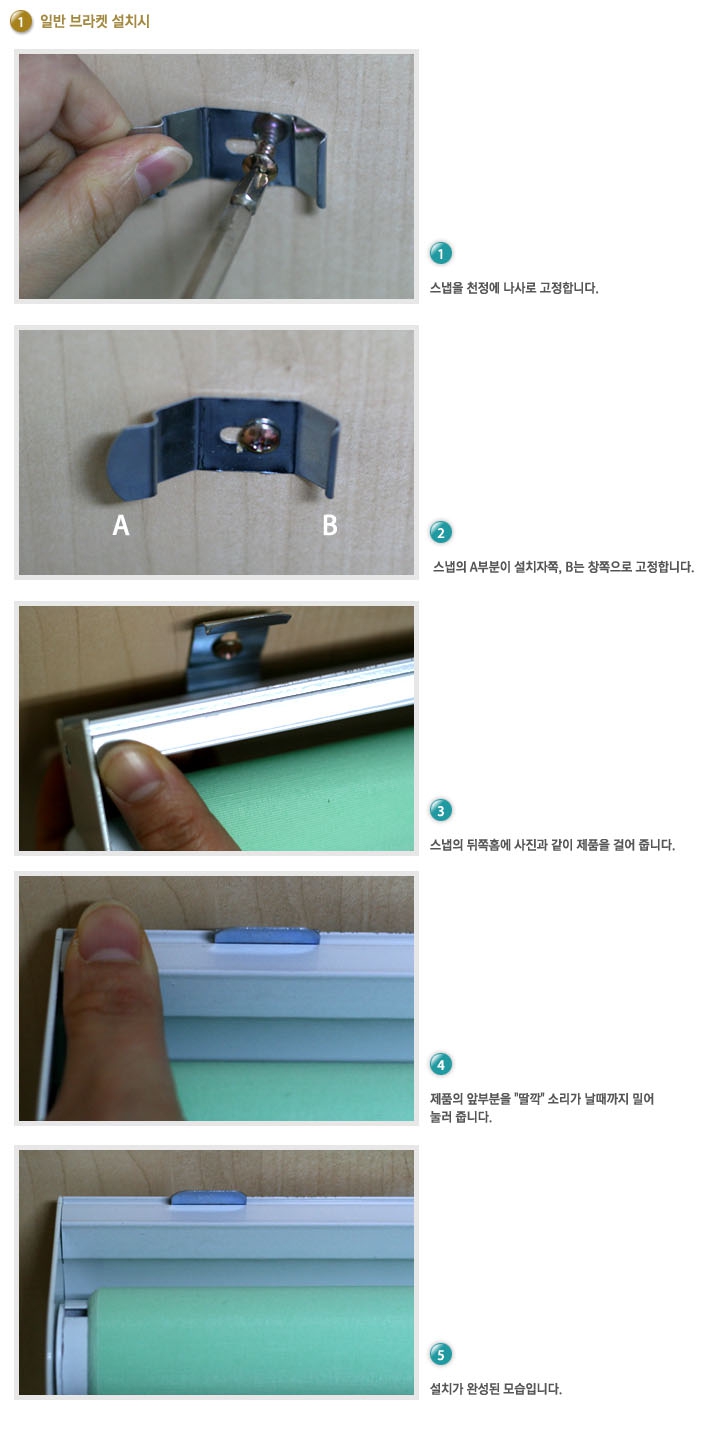 1 일반 브라켓 설치시

1
스냅을 천정에 나사로 고정합니다.

A B

2
스냅의 A부분이 설치자쪽, B는 창쪽으로 고정합니다.

3
스냅의 뒤쪽홈에 사진과 같이 제품을 걸어 줍니다.

4
제품의 앞부분을 "딸깍" 소리가 날때까지 밀어 눌러 줍니다.

5
설치가 완성된 모습입니다.